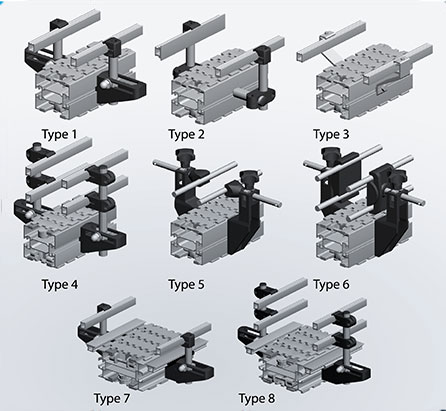 Type 1
Type 2
Type 3
Type 4
Type 5
Type 6
Type 7
Type 8